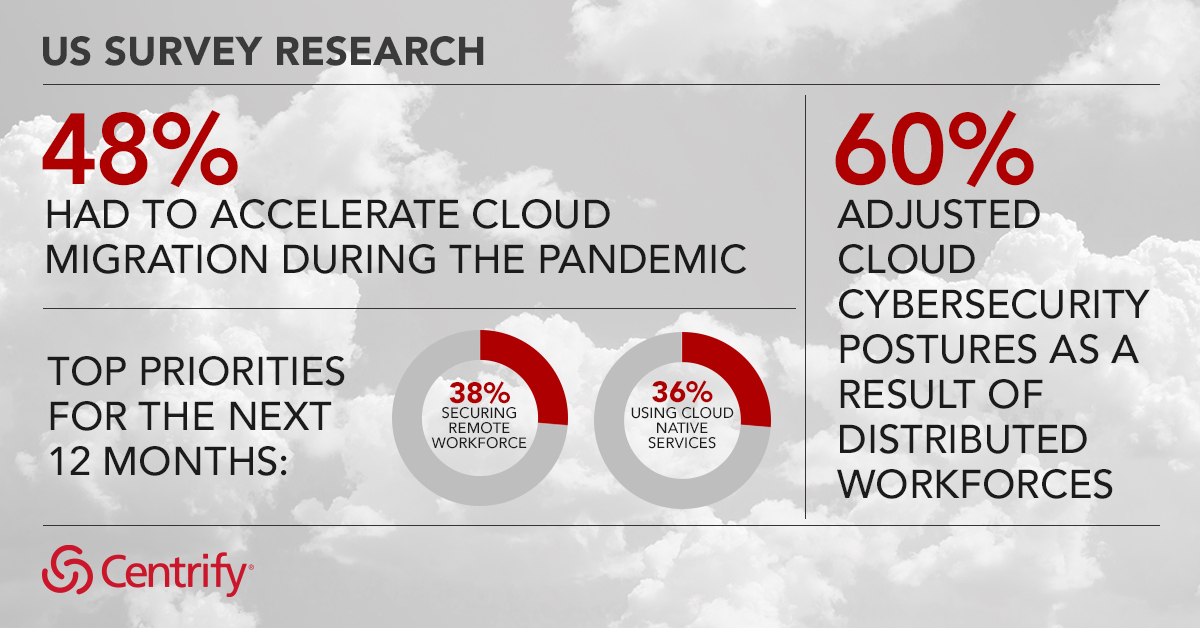 US SURVEY RESEARCH

48%
HAD TO ACCELERATE CLOUD MIGRATION DURING THE PANDEMIC

TOP PRIORITIES FOR THE NEXT 12 MONTHS:

38%
SECURING REMOTE WORKFORCE

36%
USING CLOUD NATIVE SERVICES

60%
ADJUSTED CLOUD CYBERSECURITY POSTURES AS A RESULT OF DISTRIBUTED WORKFORCES

Centrify®