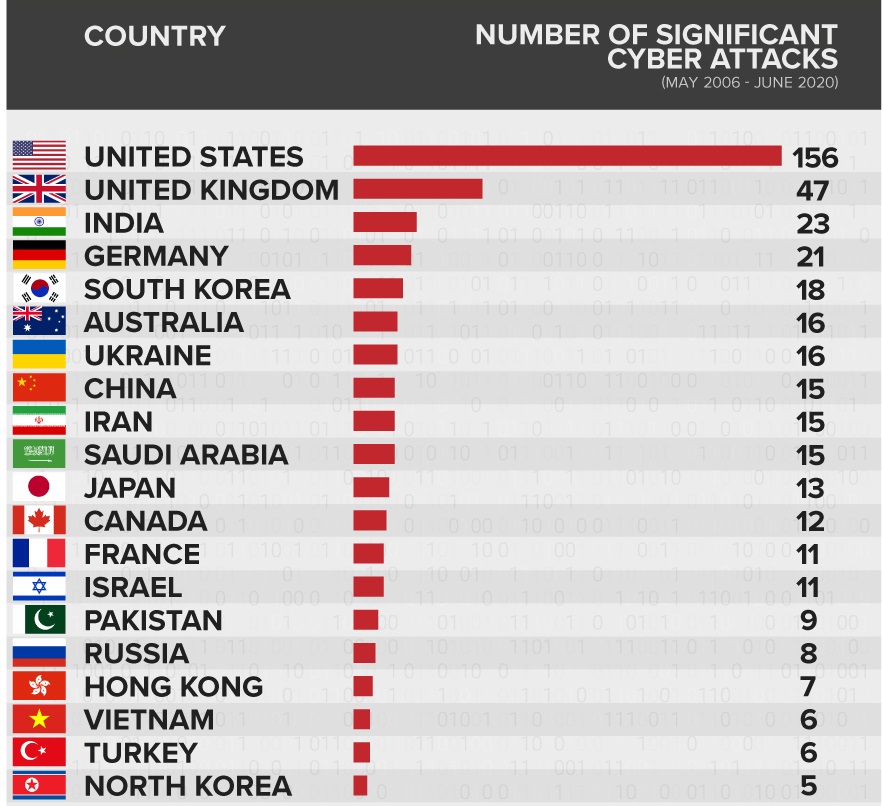 | COUNTRY | NUMBER OF SIGNIFICANT CYBER ATTACKS (MAY 2006 - JUNE 2020) |
|---|---|
| UNITED STATES | 156 |
| UNITED KINGDOM | 47 |
| INDIA | 23 |
| GERMANY | 21 |
| SOUTH KOREA | 18 |
| AUSTRALIA | 16 |
| UKRAINE | 16 |
| CHINA | 15 |
| IRAN | 15 |
| SAUDI ARABIA | 15 |
| JAPAN | 13 |
| CANADA | 12 |
| FRANCE | 11 |
| ISRAEL | 11 |
| PAKISTAN | 9 |
| RUSSIA | 8 |
| HONG KONG | 7 |
| VIETNAM | 6 |
| TURKEY | 6 |
| NORTH KOREA | 5 |